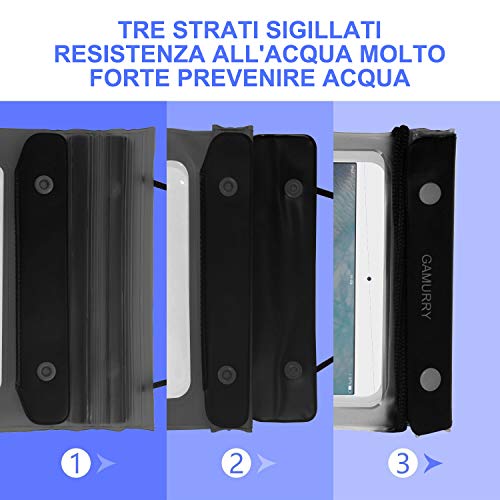 TRE STRATI SIGILLATI
RESISTENZA ALL'ACQUA MOLTO
FORTE PREVENIRE ACQUA

GAMURRY

1

2

3