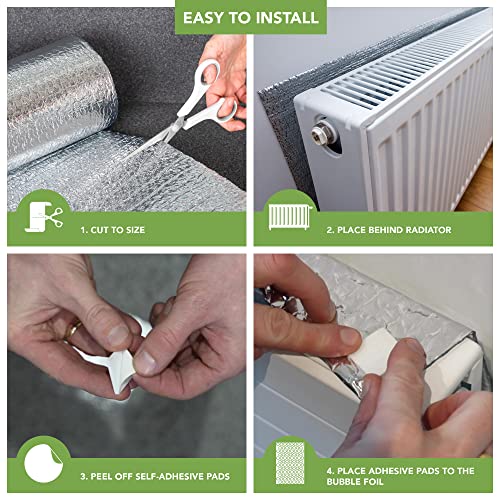 EASY TO INSTALL

1. CUT TO SIZE

2. PLACE BEHIND RADIATOR

3. PEEL OFF SELF-ADHESIVE PADS

4. PLACE ADHESIVE PADS TO THE BUBBLE FOIL