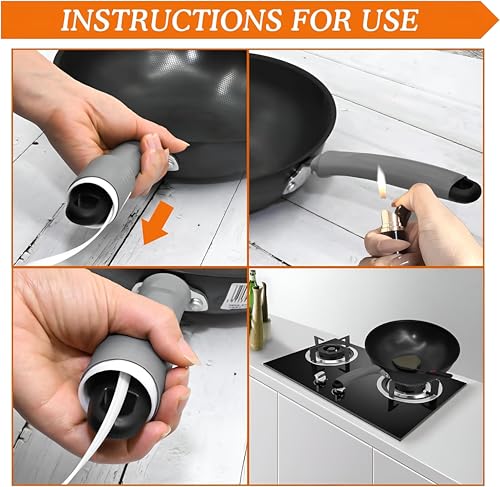 INSTRUCTIONS FOR USE