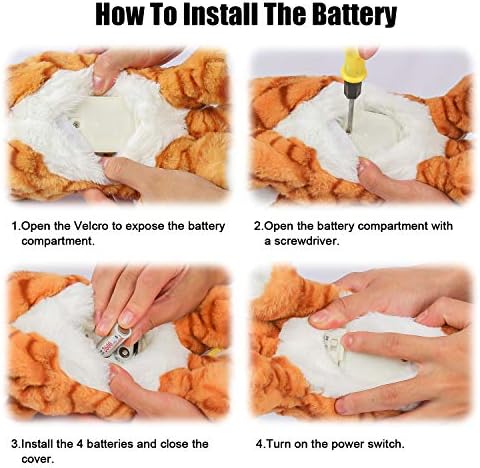 How To Install The Battery

1.Open the Velcro to expose the battery compartment.

2.Open the battery compartment with a screwdriver.

3.Install the 4 batteries and close the cover.

4.Turn on the power switch.