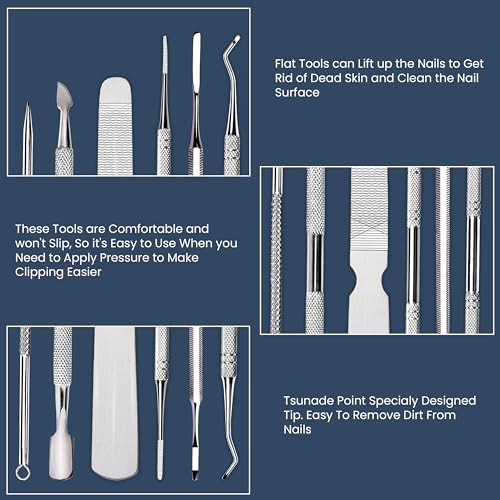 Flat Tools can Lift up the Nails to Get Rid of Dead Skin and Clean the Nail Surface

These Tools are Comfortable and won't Slip, So it's Easy to Use When you Need to Apply Pressure to Make Clipping Easier

Tsunade Point Specialy Designed Tip. Easy To Remove Dirt From Nails