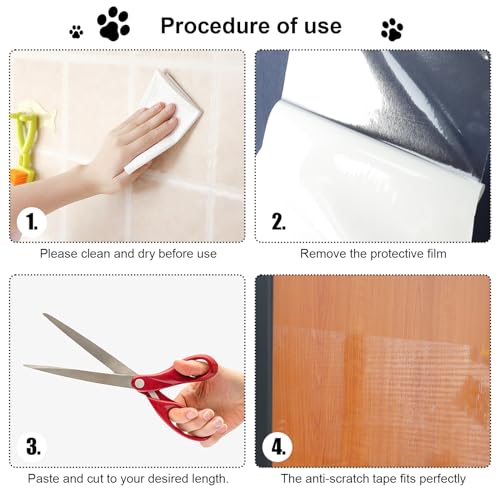 Procedure of use

1.
Please clean and dry before use

2.
Remove the protective film

3.
Paste and cut to your desired length.

4.
The anti-scratch tape fits perfectly