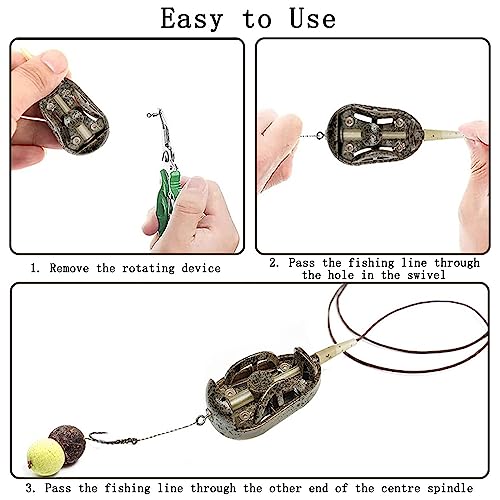 Easy to Use

1. Remove the rotating device

2. Pass the fishing line through the hole in the swivel

3. Pass the fishing line through the other end of the centre spindle