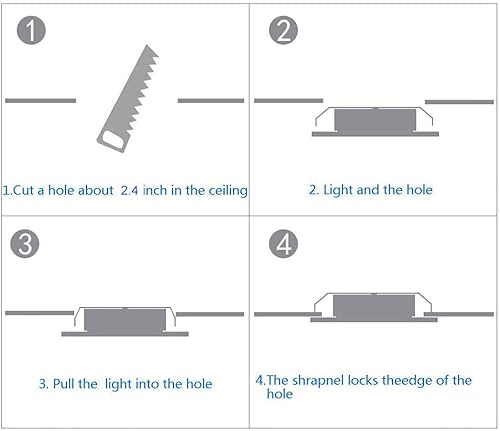 1

1.Cut a hole about 2.4 inch in the ceiling

2

2. Light and the hole

3

3. Pull the light into the hole

4

4.The shrapnel locks theedge of the hole