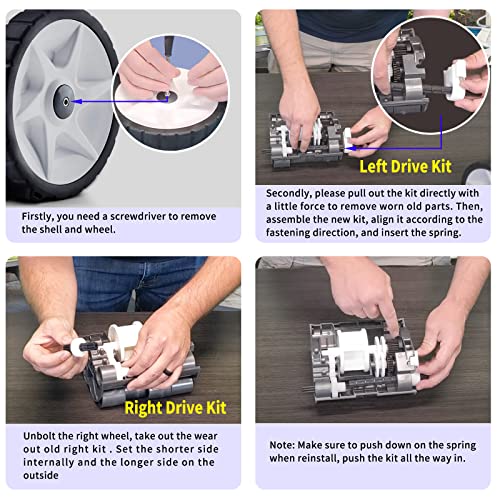 Firstly, you need a screwdriver to remove the shell and wheel.

Left Drive Kit

Secondly, please pull out the kit directly with a little force to remove worn old parts. Then, assemble the new kit, align it according to the fastening direction, and insert the spring.

Right Drive Kit

Unbolt the right wheel, take out the wear out old right kit . Set the shorter side internally and the longer side on the outside

Note: Make sure to push down on the spring when reinstall, push the kit all the way in.