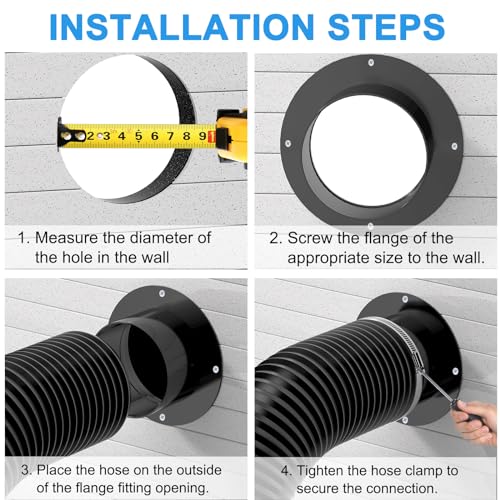 INSTALLATION STEPS

2 3 4 5 6 7 8 9

1. Measure the diameter of the hole in the wall

2. Screw the flange of the appropriate size to the wall.

3. Place the hose on the outside of the flange fitting opening.

4. Tighten the hose clamp to secure the connection.