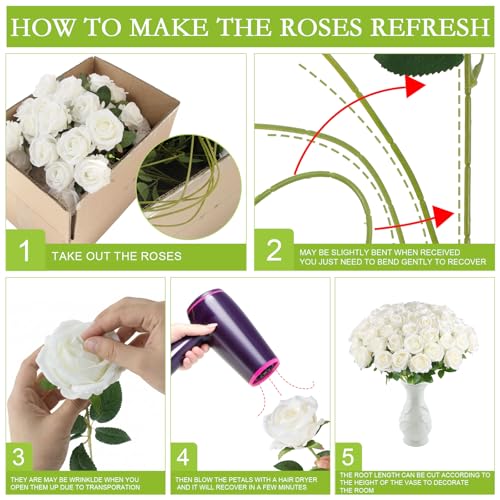 HOW TO MAKE THE ROSES REFRESH

1 TAKE OUT THE ROSES

2 MAY BE SLIGHTLY BENT WHEN RECEIVED YOU JUST NEED TO BEND GENTLY TO RECOVER

3 THEY ARE MAY BE WRINKLDE WHEN YOU OPEN THEM UP DUE TO TRANSPORATION

4 THEN BLOW THE PETALS WITH A HAIR DRYER AND IT WILL RECOVER IN A FEW MINUTES

5 THE ROOT LENGTH CAN BE CUT ACCORDING TO THE HEIGHT OF THE VASE TO DECORATE THE ROOM