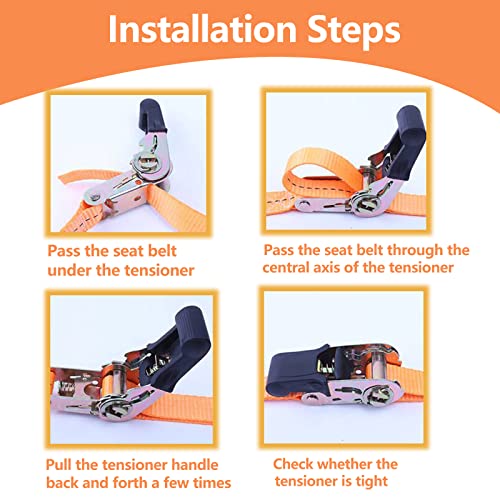 Installation Steps

Pass the seat belt under the tensioner

Pass the seat belt through the central axis of the tensioner

Pull the tensioner handle back and forth a few times

Check whether the tensioner is tight