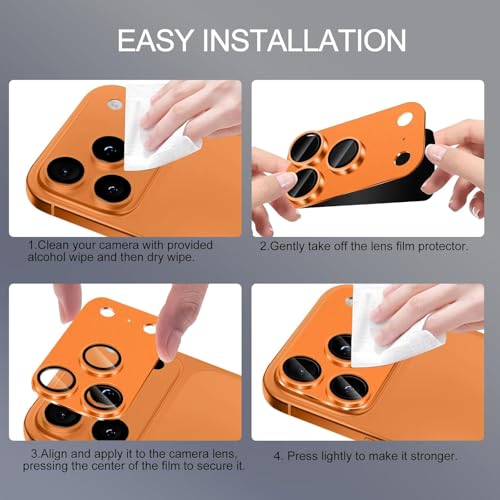 EASY INSTALLATION

1.Clean your camera with provided alcohol wipe and then dry wipe.

2.Gently take off the lens film protector.

3.Align and apply it to the camera lens, pressing the center of the film to secure it.

4. Press lightly to make it stronger.