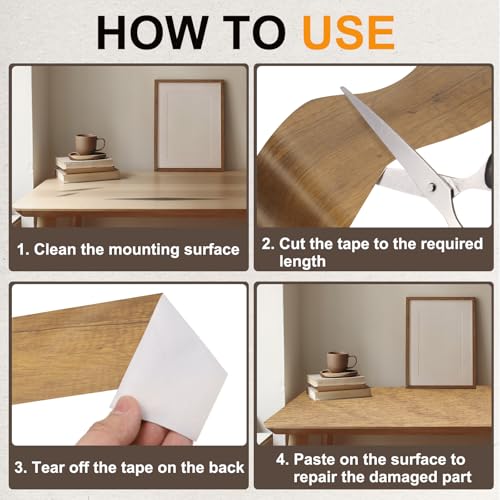 HOW TO USE

1. Clean the mounting surface

2. Cut the tape to the required length

3. Tear off the tape on the back

4. Paste on the surface to repair the damaged part