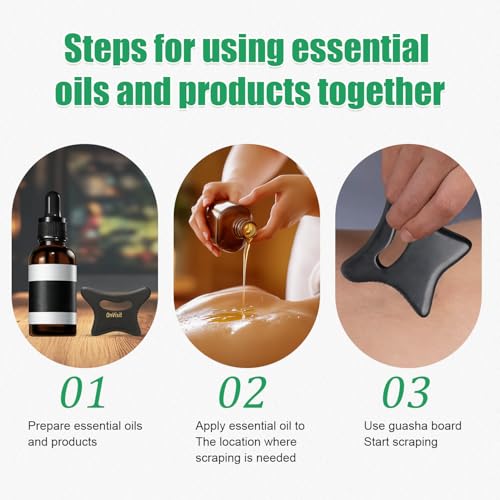 Steps for using essential oils and products together

OnVisit

01

Prepare essential oils and products

02

Apply essential oil to The location where scraping is needed

03

Use guasha board Start scraping