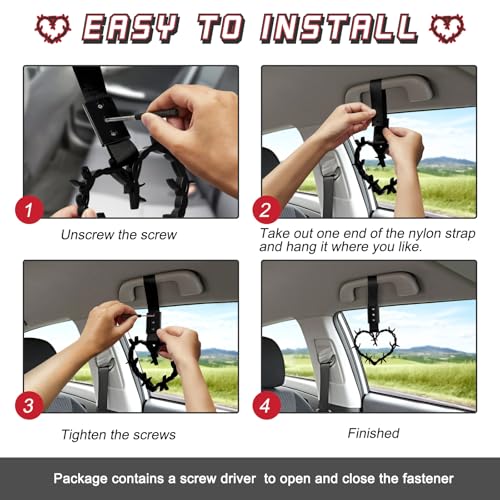 EASY TO INSTALL

1
Unscrew the screw

2
Take out one end of the nylon strap and hang it where you like.

3
Tighten the screws

4
Finished

Package contains a screw driver to open and close the fastener