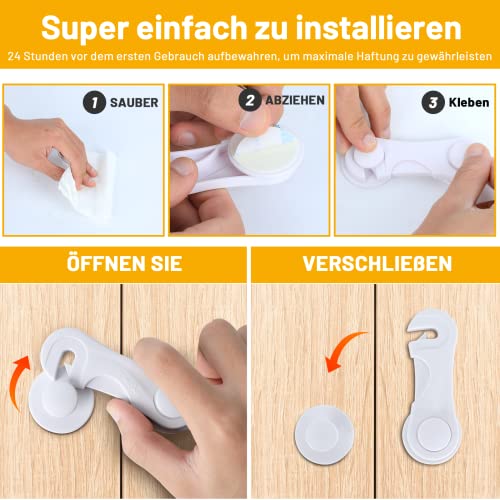 Super einfach zu installieren

24 Stunden vor dem ersten Gebrauch aufbewahren, um maximale Haftung zu gewährleisten

1 SAUBER

2 ABZIEHEN

3 Kleben

ÖFFNEN SIE

VERSCHLIEßEN