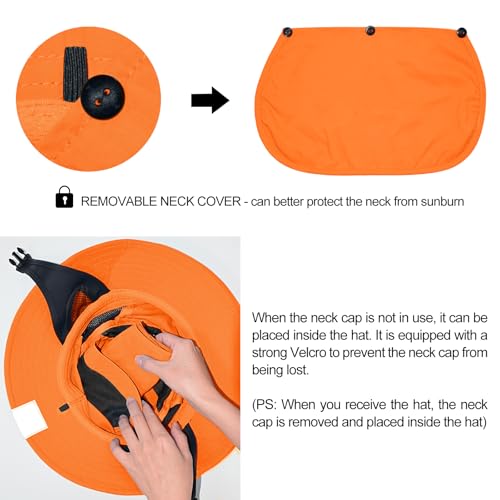 REMOVABLE NECK COVER - can better protect the neck from sunburn

When the neck cap is not in use, it can be placed inside the hat. It is equipped with a strong Velcro to prevent the neck cap from being lost.

(PS: When you receive the hat, the neck cap is removed and placed inside the hat)