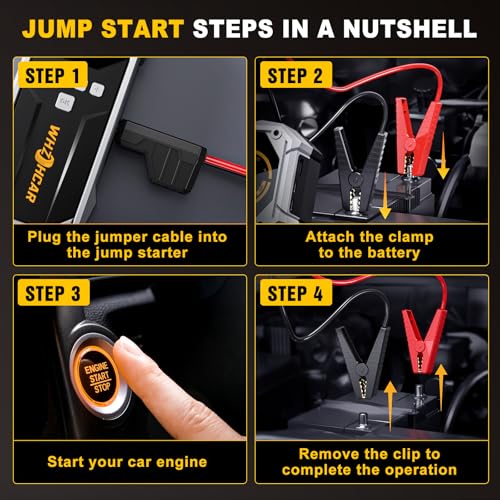 JUMP START STEPS IN A NUTSHELL

STEP 1

WHIZHCAR

Plug the jumper cable into the jump starter

STEP 2

Attach the clamp to the battery

STEP 3

ENGINE START STOP

Start your car engine

STEP 4

Remove the clip to complete the operation