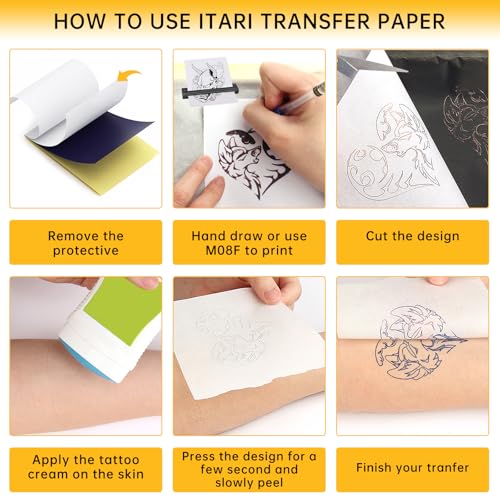 HOW TO USE ITARI TRANSFER PAPER

Remove the protective

Hand draw or use M08F to print

Cut the design

Apply the tattoo cream on the skin

Press the design for a few second and slowly peel

Finish your tranfer