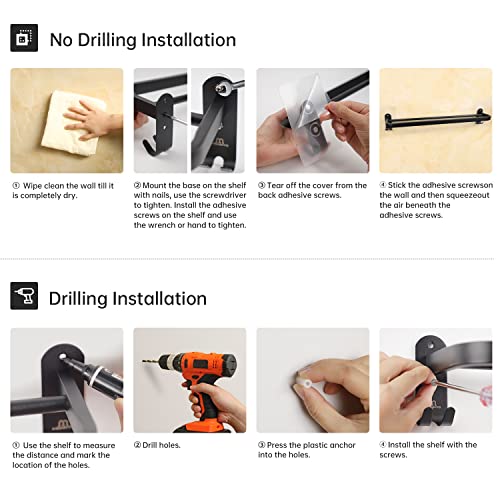 No Drilling Installation

① Wipe clean the wall till it is completely dry.

② Mount the base on the shelf with nails, use the screwdriver to tighten. Install the adhesive screws on the shelf and use the wrench or hand to tighten.

③ Tear off the cover from the back adhesive screws.

④ Stick the adhesive screwson the wall and then squeezeout the air beneath the adhesive screws.

Drilling Installation

① Use the shelf to measure the distance and mark the location of the holes.

② Drill holes.

③ Press the plastic anchor into the holes.

④ Install the shelf with the screws.