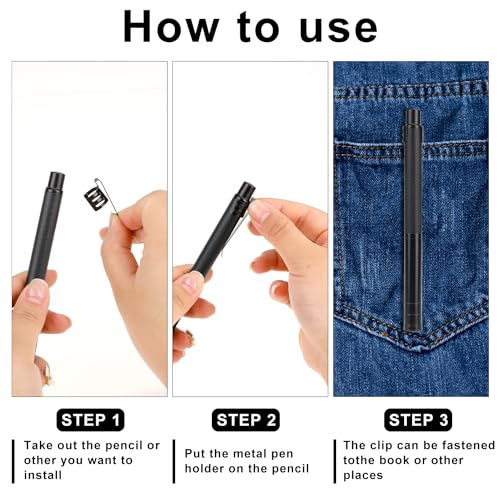 How to use

STEP 1

Take out the pencil or other you want to install

STEP 2

Put the metal pen holder on the pencil

STEP 3

The clip can be fastened tothe book or other places