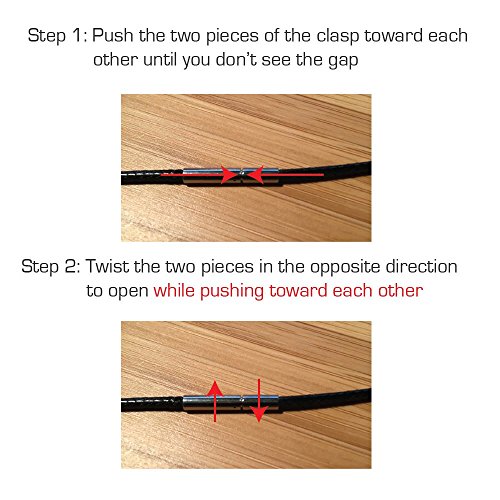 Step 1: Push the two pieces of the clasp toward each other until you don't see the gap

Step 2: Twist the two pieces in the opposite direction to open while pushing toward each other