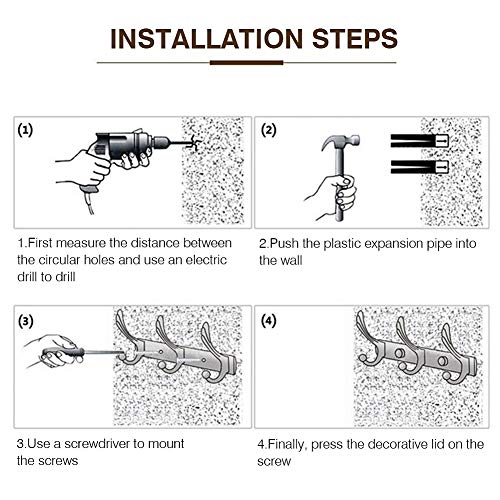 INSTALLATION STEPS

(1)

1.First measure the distance between the circular holes and use an electric drill to drill

(2)

2.Push the plastic expansion pipe into the wall

(3)

3.Use a screwdriver to mount the screws

(4)

4.Finally, press the decorative lid on the screw