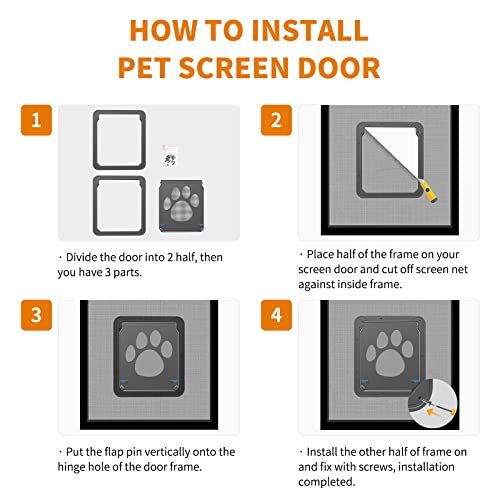 HOW TO INSTALL
PET SCREEN DOOR

1

· Divide the door into 2 half, then you have 3 parts.

2

· Place half of the frame on your screen door and cut off screen net against inside frame.

3

· Put the flap pin vertically onto the hinge hole of the door frame.

4

· Install the other half of frame on and fix with screws, installation completed.