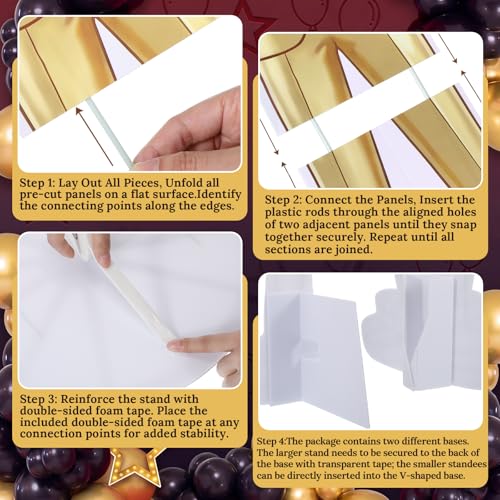 Step 1: Lay Out All Pieces, Unfold all pre-cut panels on a flat surface.Identify the connecting points along the edges.

Step 2: Connect the Panels, Insert the plastic rods through the aligned holes of two adjacent panels until they snap together securely. Repeat until all sections are joined.

Step 3: Reinforce the stand with double-sided foam tape. Place the included double-sided foam tape at any connection points for added stability.

Step 4:The package contains two different bases. The larger stand needs to be secured to the back of the base with transparent tape; the smaller standees can be directly inserted into the V-shaped base.