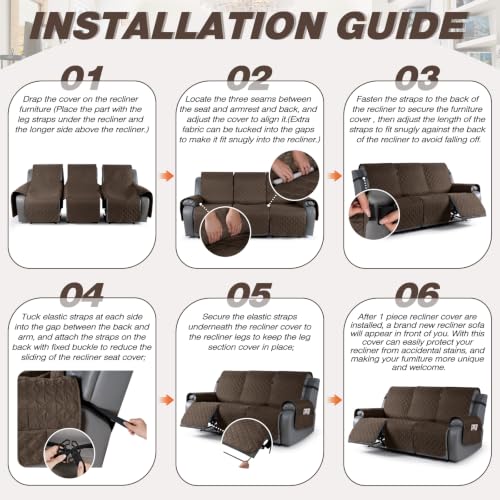 INSTALLATION GUIDE

01

Drap the cover on the recliner furniture (Place the part with the leg straps under the recliner and the longer side above the recliner.)

02

Locate the three seams between the seat and armrest and back, and adjust the cover to align it.(Extra fabric can be tucked into the gaps to make it fit snugly into the recliner.)

03

Fasten the straps to the back of the recliner to secure the furniture cover , then adjust the length of the straps to fit snugly against the back of the recliner to avoid falling off.

04

Tuck elastic straps at each side into the gap between the back and arm, and attach the straps on the back with fixed buckle to reduce the sliding of the recliner seat cover;

05

Secure the elastic straps underneath the recliner cover to the recliner legs to keep the leg section cover in place;

06

After 1 piece recliner cover are installed, a brand new recliner sofa will appear in front of you. With this cover can easily protect your recliner from accidental stains, and making your furniture more unique and welcome.