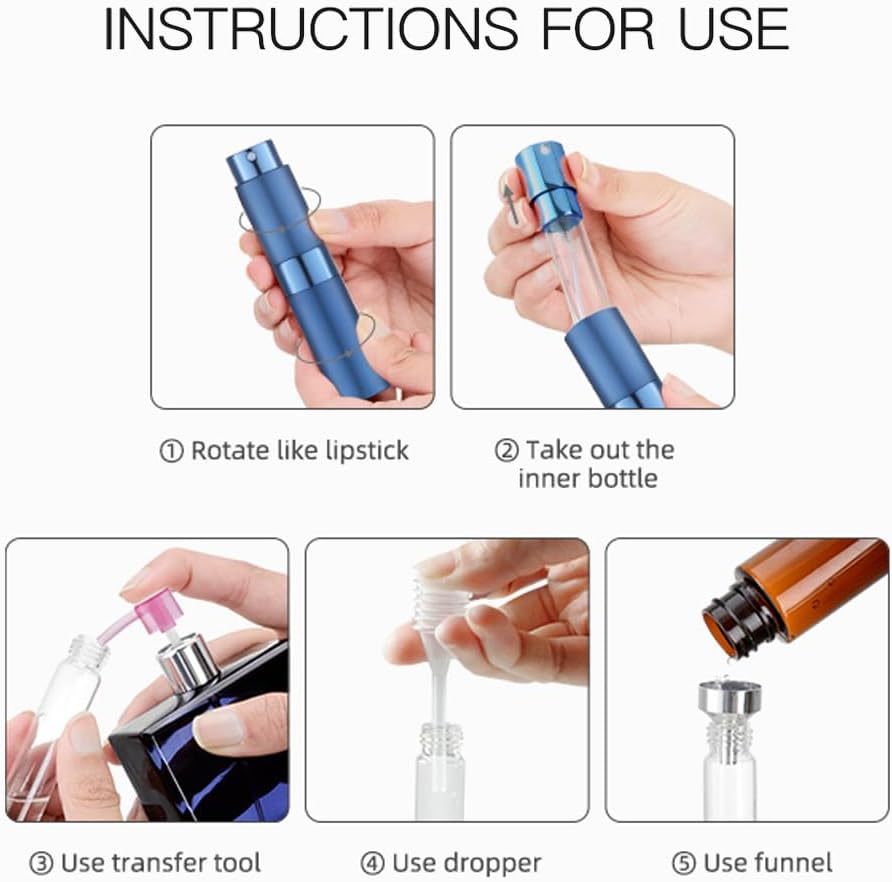 INSTRUCTIONS FOR USE

① Rotate like lipstick

② Take out the inner bottle

③ Use transfer tool

④ Use dropper

⑤ Use funnel