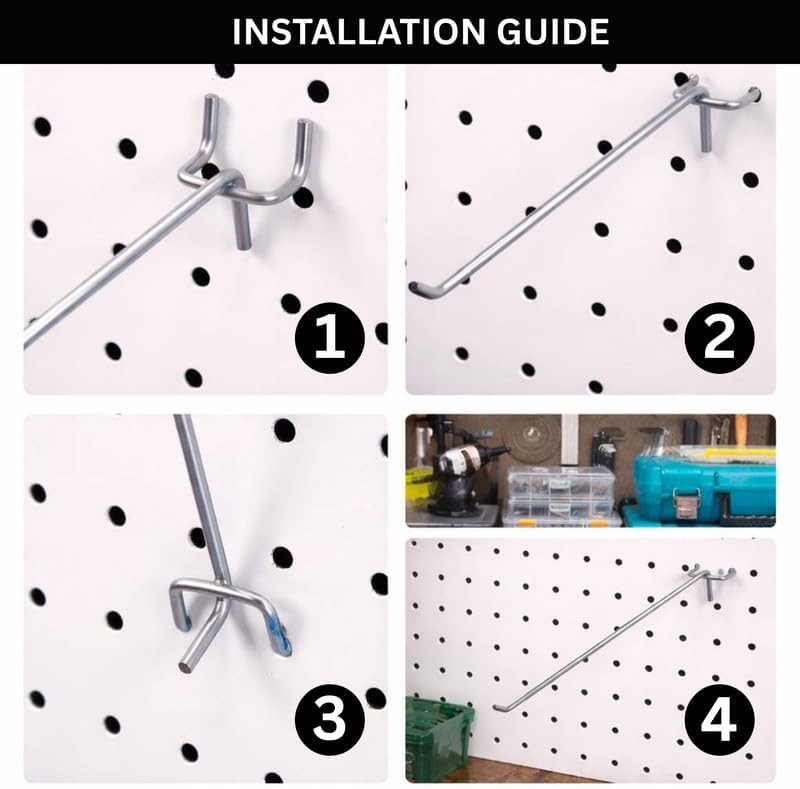 INSTALLATION GUIDE

1

2

3

4