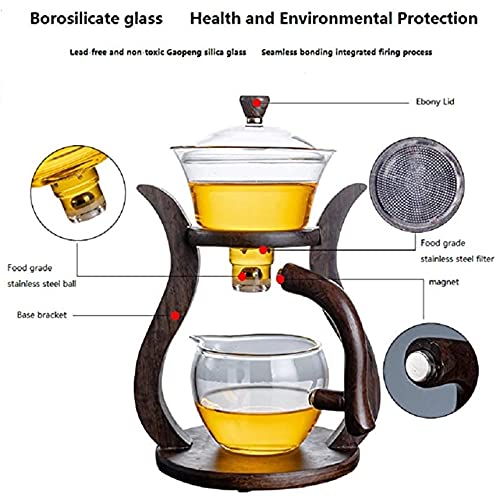 Borosilicate glass Health and Environmental Protection

Lead-free and non-toxic Gaopeng silica glass Seamless bonding integrated firing process

Ebony Lid

Food grade stainless steel filter

Food grade stainless steel ball

magnet

Base bracket