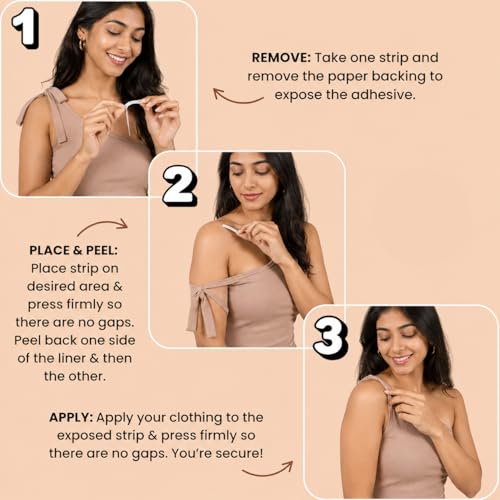 1

REMOVE: Take one strip and remove the paper backing to expose the adhesive.

2

PLACE & PEEL: Place strip on desired area & press firmly so there are no gaps. Peel back one side of the liner & then the other.

3

APPLY: Apply your clothing to the exposed strip & press firmly so there are no gaps. You're secure!