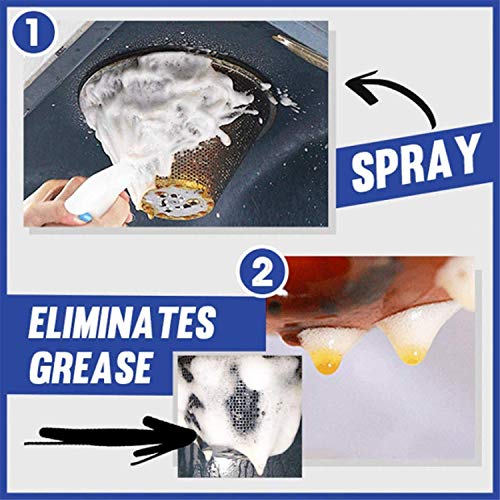 1

SPRAY

2

ELIMINATES GREASE