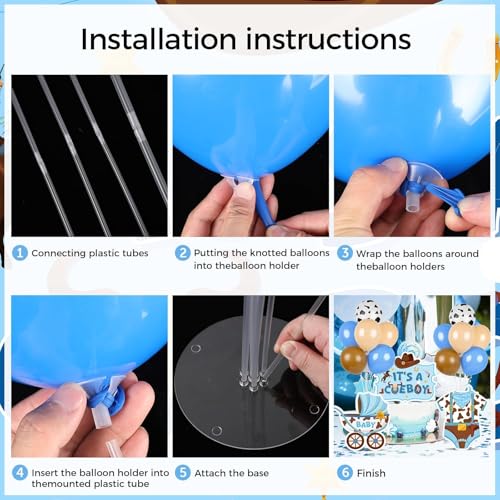 Installation instructions

1 Connecting plastic tubes

2 Putting the knotted balloons into theballoon holder

3 Wrap the balloons around theballoon holders

4 Insert the balloon holder into themounted plastic tube

5 Attach the base

6 Finish

IT'S A CUEBOY

BABY