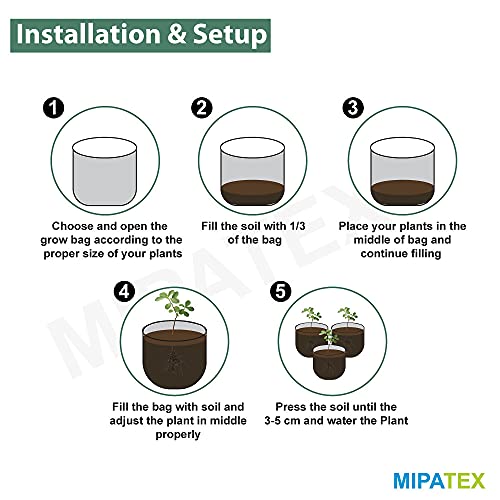 Installation & Setup

1

Choose and open the grow bag according to the proper size of your plants

2

Fill the soil with 1/3 of the bag

3

Place your plants in the middle of bag and continue filling

4

Fill the bag with soil and adjust the plant in middle properly

5

Press the soil until the 3-5 cm and water the Plant

MIPATEX

MIPATEX