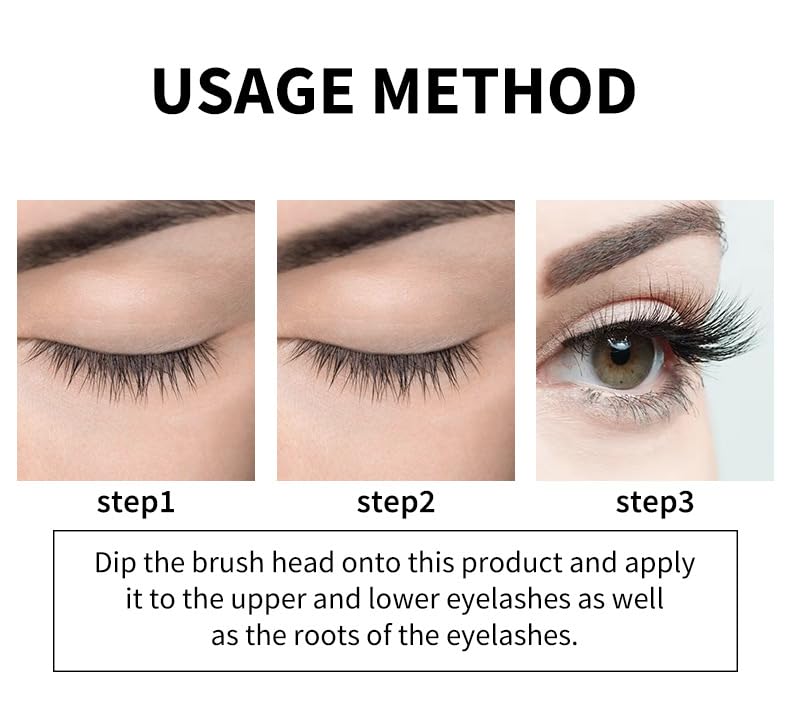 USAGE METHOD

step1

step2

step3

Dip the brush head onto this product and apply it to the upper and lower eyelashes as well as the roots of the eyelashes.