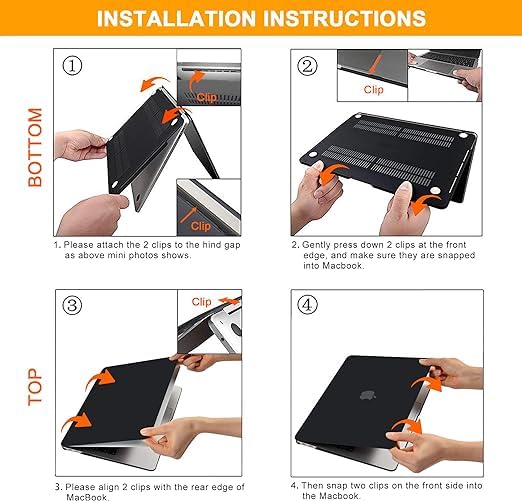 INSTALLATION INSTRUCTIONS

BOTTOM

①

Clip

Clip

1. Please attach the 2 clips to the hind gap as above mini photos shows.

②

Clip

2. Gently press down 2 clips at the front edge, and make sure they are snapped into Macbook.

TOP

③

Clip

3. Please align 2 clips with the rear edge of MacBook.

④

4. Then snap two clips on the front side into the Macbook.