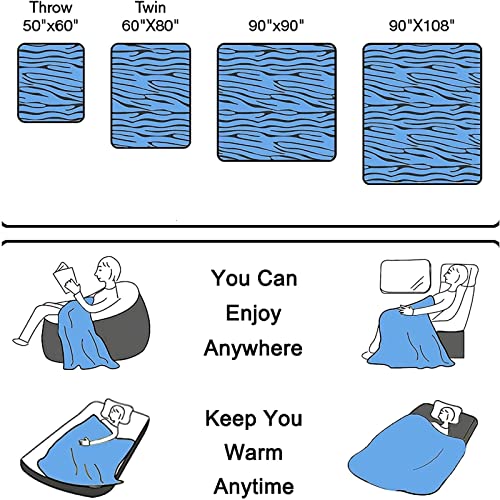 Throw
50"x60"

Twin
60"X80"

90"x90"

90"X108"

You Can
Enjoy
Anywhere

Keep You
Warm
Anytime