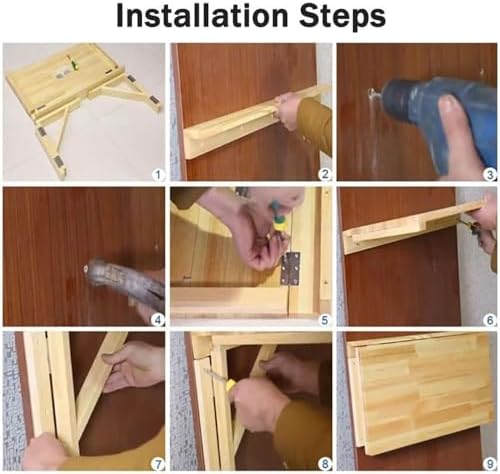 Installation Steps

1

2

3

4

5

6

7

8

9