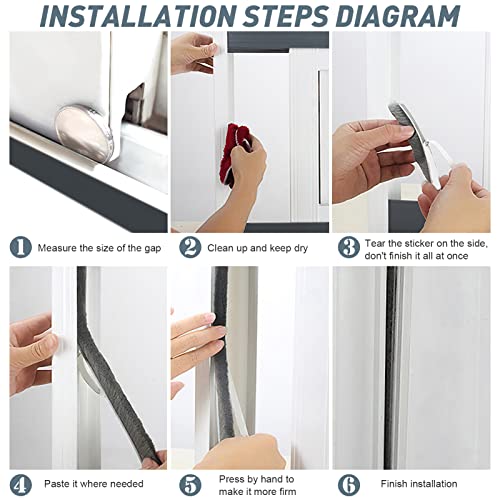 INSTALLATION STEPS DIAGRAM

1 Measure the size of the gap

2 Clean up and keep dry

3 Tear the sticker on the side, don't finish it all at once

4 Paste it where needed

5 Press by hand to make it more firm

6 Finish installation