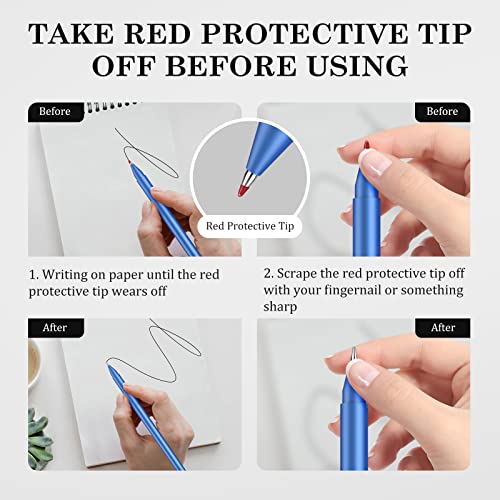 TAKE RED PROTECTIVE TIP OFF BEFORE USING

Before

Red Protective Tip

Before

1. Writing on paper until the red protective tip wears off

2. Scrape the red protective tip off with your fingernail or something sharp

After

After