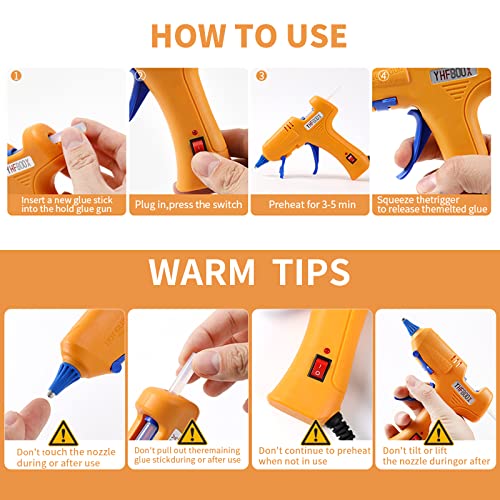 HOW TO USE

1
YHF800X
Insert a new glue stick into the hold glue gun

2
Plug in,press the switch

3
YHF800X
Preheat for 3-5 min

4
YHF800X
Squeeze thetrigger to release themelted glue

WARM TIPS

Don't touch the nozzle during or after use

Don't pull out theremaining glue stickduring or after use

Don't continue to preheat when not in use

YHF800X
Don't tilt or lift the nozzle duringor after