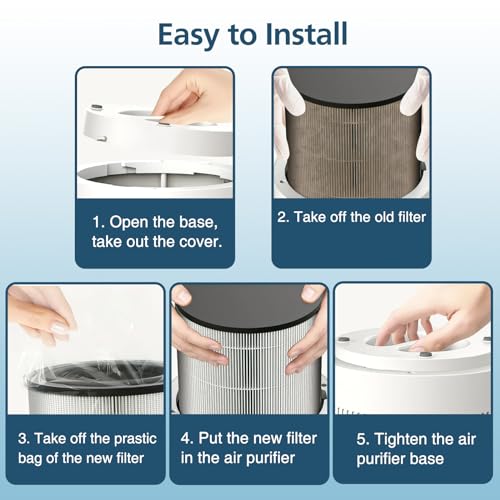 Easy to Install

1. Open the base, take out the cover.

2. Take off the old filter

3. Take off the prastic bag of the new filter

4. Put the new filter in the air purifier

5. Tighten the air purifier base