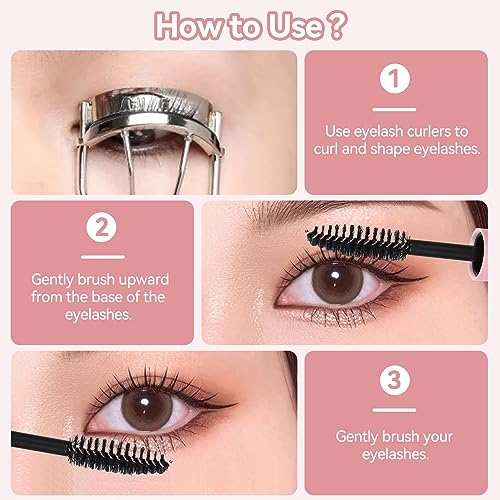 How to Use ?

1

Use eyelash curlers to curl and shape eyelashes.

2

Gently brush upward from the base of the eyelashes.

3

Gently brush your eyelashes.