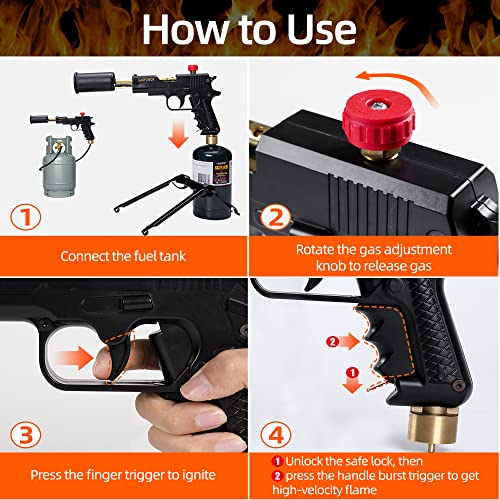 How to Use

1

Connect the fuel tank

2

Rotate the gas adjustment knob to release gas

3

Press the finger trigger to ignite

2

1

4

1 Unlock the safe lock, then
2 press the handle burst trigger to get high-velocity flame