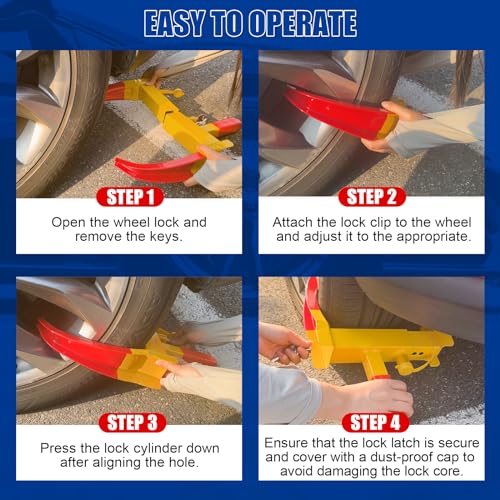 EASY TO OPERATE

STEP 1

Open the wheel lock and remove the keys.

STEP 2

Attach the lock clip to the wheel and adjust it to the appropriate.

STEP 3

Press the lock cylinder down after aligning the hole.

STEP 4

Ensure that the lock latch is secure and cover with a dust-proof cap to avoid damaging the lock core.