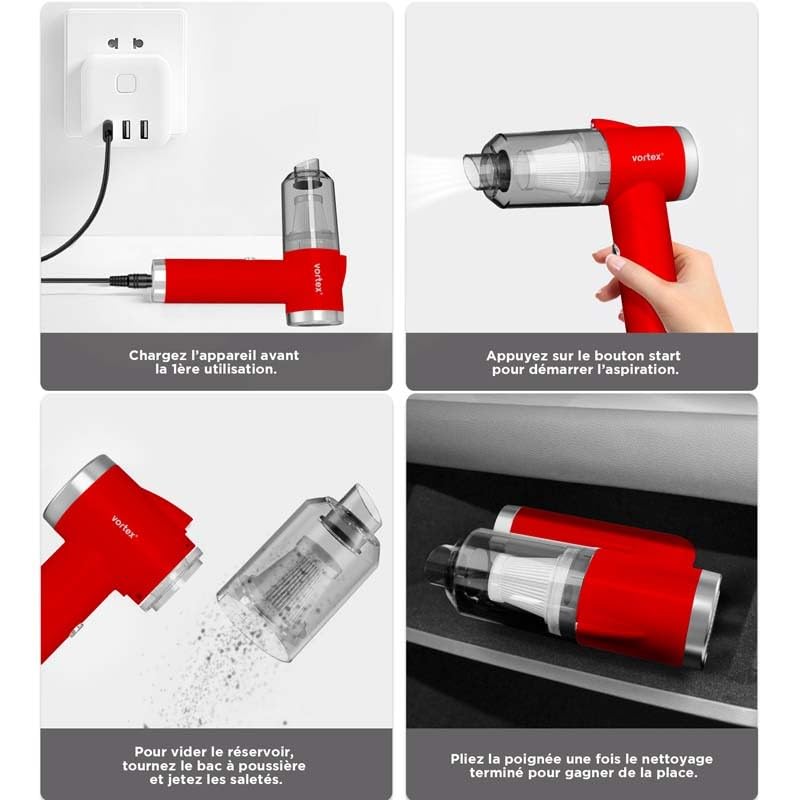 vortex

Chargez l'appareil avant la 1ère utilisation.

vortex

Appuyez sur le bouton start pour démarrer l'aspiration.

vortex

Pour vider le réservoir, tournez le bac à poussière et jetez les saletés.

Pliez la poignée une fois le nettoyage terminé pour gagner de la place.