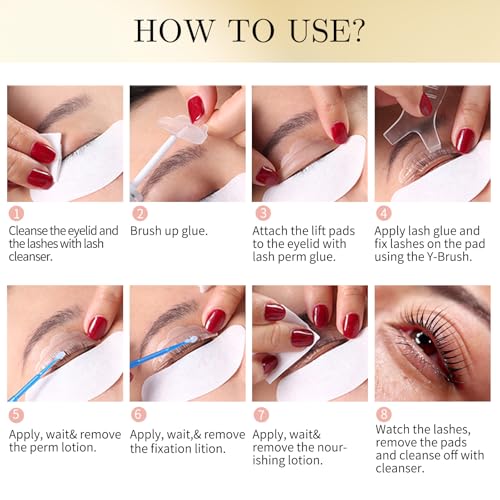 HOW TO USE?

1
Cleanse the eyelid and the lashes with lash cleanser.

2
Brush up glue.

3
Attach the lift pads to the eyelid with lash perm glue.

4
Apply lash glue and fix lashes on the pad using the Y-Brush.

5
Apply, wait& remove the perm lotion.

6
Apply, wait,& remove the fixation lition.

7
Apply, wait& remove the nourishing lotion.

8
Watch the lashes, remove the pads and cleanse off with cleanser.