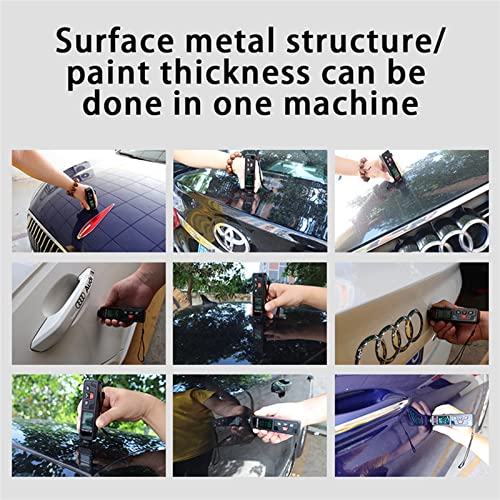 Surface metal structure/ paint thickness can be done in one machine

Audi