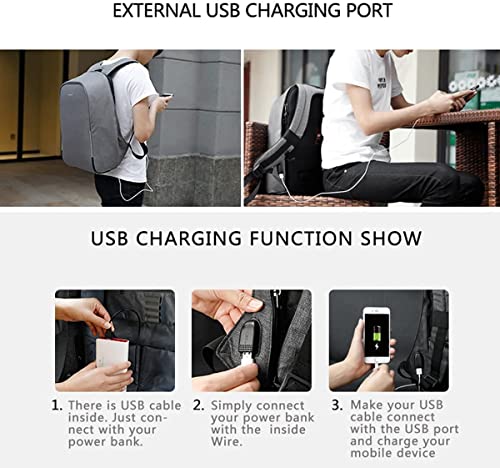 EXTERNAL USB CHARGING PORT

USB CHARGING FUNCTION SHOW

1. There is USB cable inside. Just connect with your power bank.

2. Simply connect your power bank with the inside Wire.

3. Make your USB cable connect with the USB port and charge your mobile device