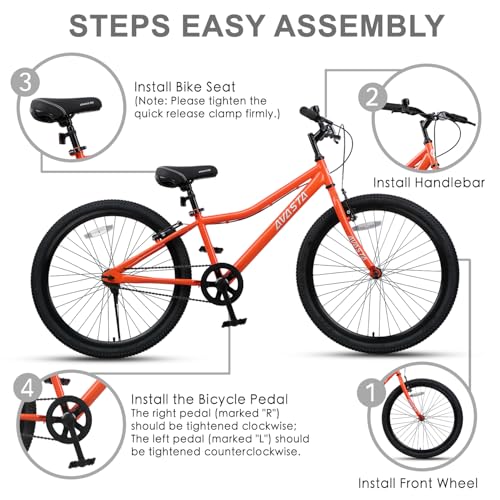 STEPS EASY ASSEMBLY

3

Install Bike Seat
(Note: Please tighten the quick release clamp firmly.)

2

Install Handlebar

AVASTA

AVASTA

4

Install the Bicycle Pedal
The right pedal (marked "R") should be tightened clockwise; The left pedal (marked "L") should be tightened counterclockwise.

1

Install Front Wheel